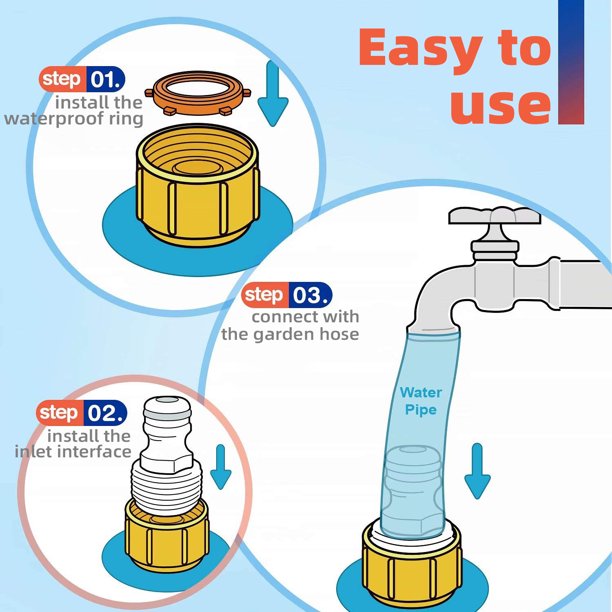 Easy to use

step 01.
install the waterproof ring

step 03.
connect with the garden hose

Water Pipe

step 02.
install the inlet interface