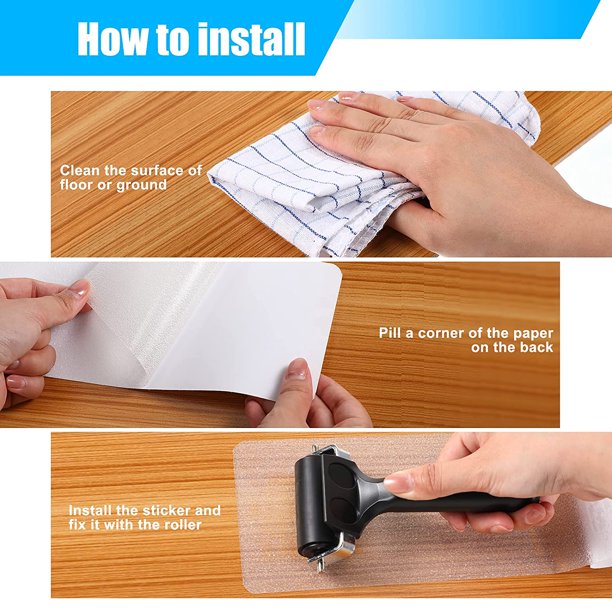 How to install

Clean the surface of floor or ground

Pill a corner of the paper on the back

Install the sticker and fix it with the roller